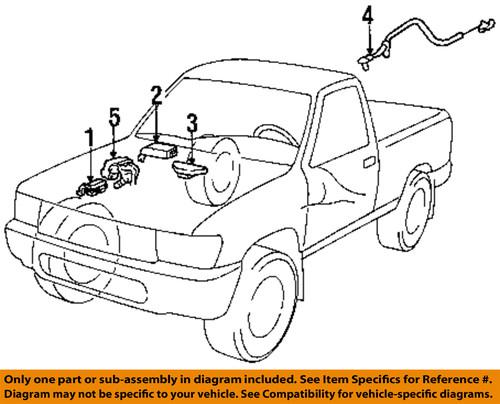 4

2

5

3

1

Only one part or sub-assembly in diagram included. See Item Specifics for Reference #.
Diagram may not be specific to your vehicle. See Compatibility for vehicle-specific diagrams.