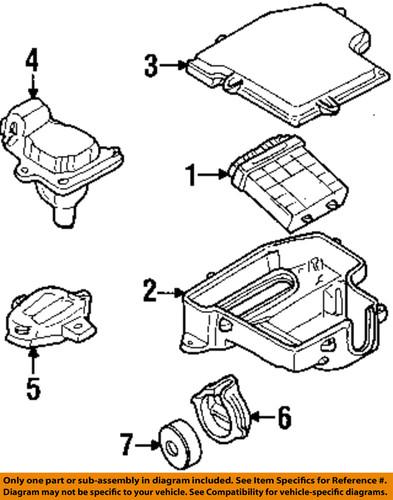 4

3

1

2

5

6

7

Only one part or sub-assembly in diagram included. See Item Specifics for Reference #. Diagram may not be specific to your vehicle. See Compatibility for vehicle-specific diagrams.