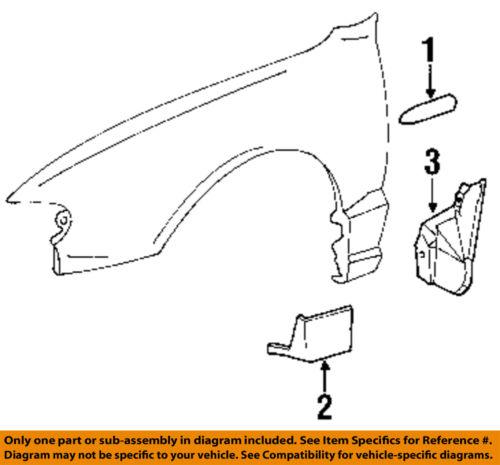 1

3

2

Only one part or sub-assembly in diagram included. See Item Specifics for Reference #.
Diagram may not be specific to your vehicle. See Compatibility for vehicle-specific diagrams.