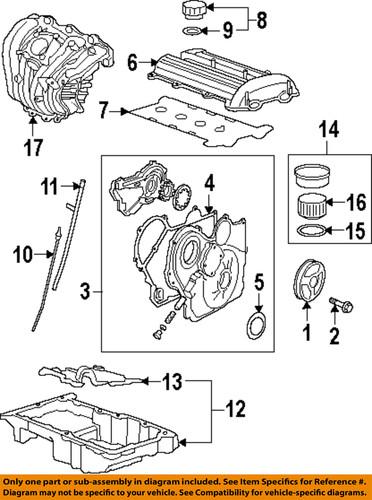 8
9
6
7
17
14
11
4
16
15
10
3
5
1
2
13
12

Only one part or sub-assembly in diagram included. See Item Specifics for Reference #. Diagram may not be specific to your vehicle. See Compatibility for vehicle-specific diagrams.