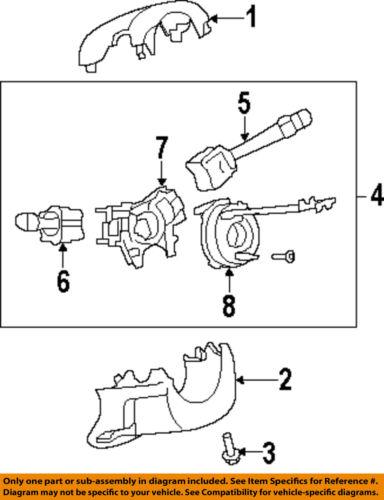 1

5

7

4

6

8

2

3

Only one part or sub-assembly in diagram included. See Item Specifics for Reference #. Diagram may not be specific to your vehicle. See Compatibility for vehicle-specific diagrams.