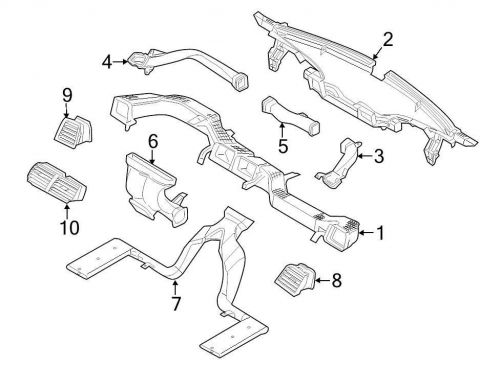 2
4
9
5
6
3
10
1
8
7