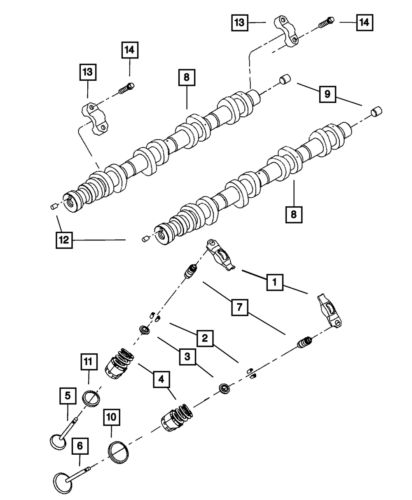 13
14
14
13
8
9
8
12
1
7
2
3
11
4
5
10
6