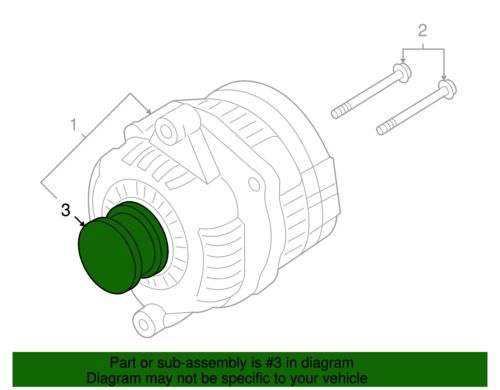 2

1

3

Part or sub-assembly is #3 in diagram
Diagram may not be specific to your vehicle