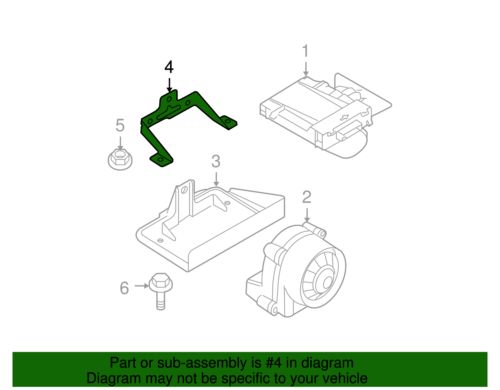 4
1
5
3
2
6

Part or sub-assembly is #4 in diagram
Diagram may not be specific to your vehicle