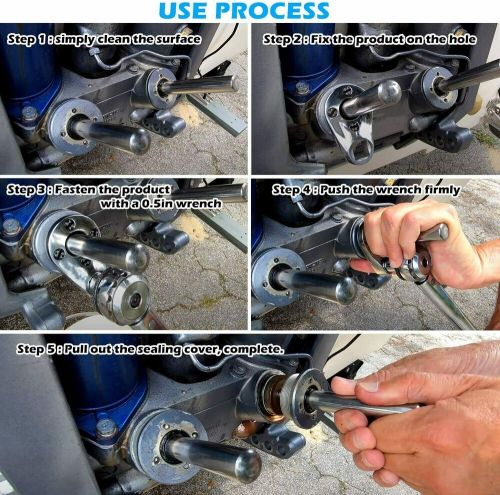 USE PROCESS

Step 1 : simply clean the surface

Step 2 : Fix the product on the hole

Step 3 : Fasten the product with a 0.5in wrench

Step 4 : Push the wrench firmly

Step 5 : Pull out the sealing cover, complete.