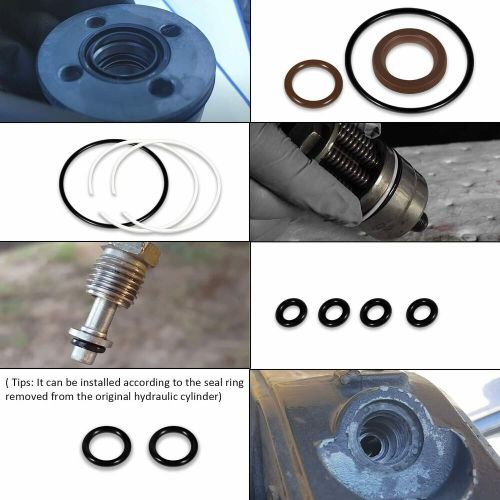 ( Tips: It can be installed according to the seal ring removed from the original hydraulic cylinder)