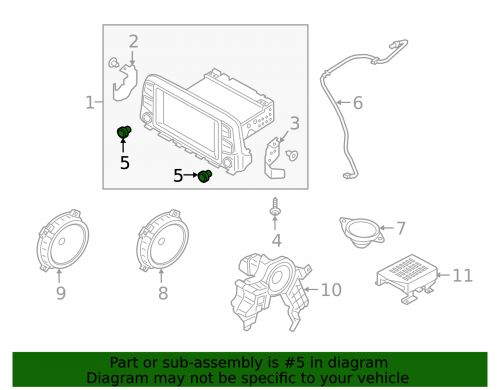 2
1
3
6
5
5
4
7
9
8
10
11

Part or sub-assembly is #5 in diagram
Diagram may not be specific to your vehicle