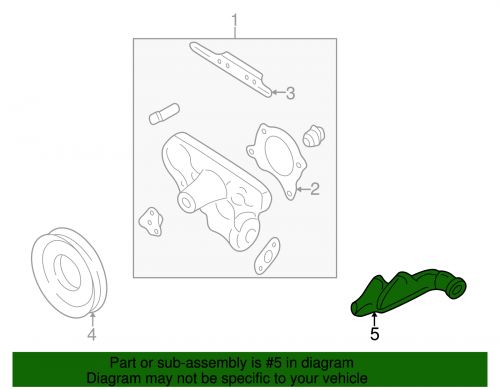 1

3

2

4

5

Part or sub-assembly is #5 in diagram
Diagram may not be specific to your vehicle