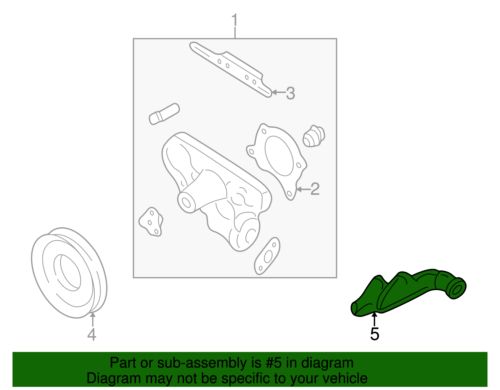 1

3

2

4

5

Part or sub-assembly is #5 in diagram
Diagram may not be specific to your vehicle