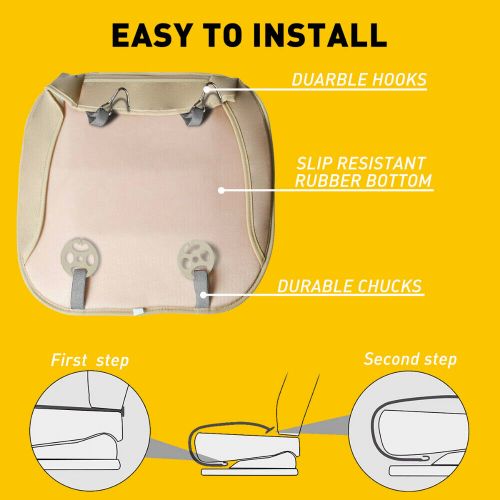 EASY TO INSTALL

DUARBLE HOOKS

SLIP RESISTANT RUBBER BOTTOM

DURABLE CHUCKS

First step

Second step