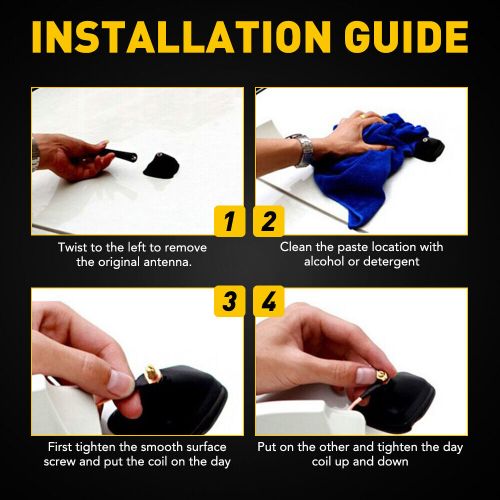 INSTALLATION GUIDE

1

Twist to the left to remove the original antenna.

2

Clean the paste location with alcohol or detergent

3

First tighten the smooth surface screw and put the coil on the day

4

Put on the other and tighten the day coil up and down