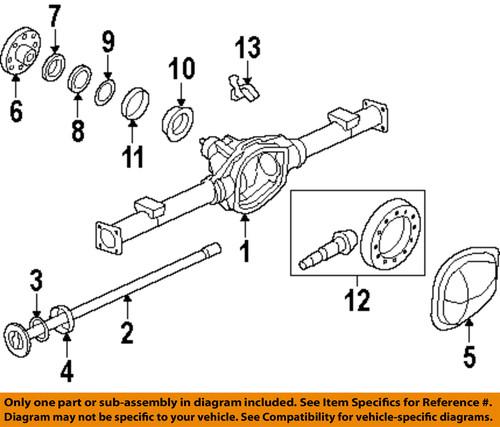 7
9
13
10
6
8
11
1
3
2
12
4
5

Only one part or sub-assembly in diagram included. See Item Specifics for Reference #.
Diagram may not be specific to your vehicle. See Compatibility for vehicle-specific diagrams.