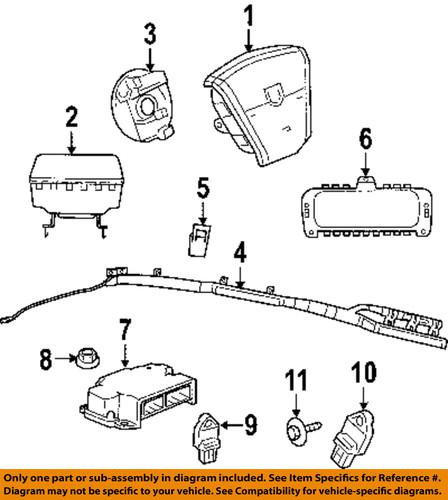 1
3
2
6
5
4
7
8
11
10
9

Only one part or sub-assembly in diagram included. See Item Specifics for Reference #.
Diagram may not be specific to your vehicle. See Compatibility for vehicle-specific diagrams.