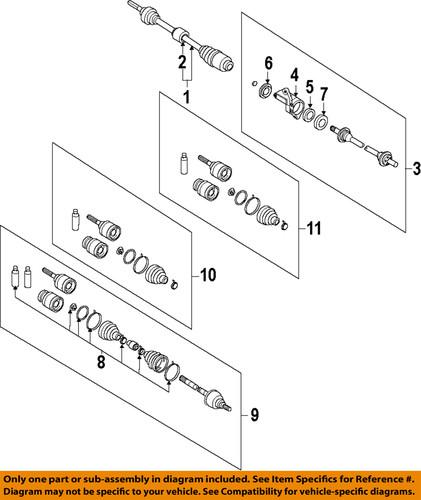 2
1
6
4
5
7
3
11
10
8
9

Only one part or sub-assembly in diagram included. See Item Specifics for Reference #.
Diagram may not be specific to your vehicle. See Compatibility for vehicle-specific diagrams.