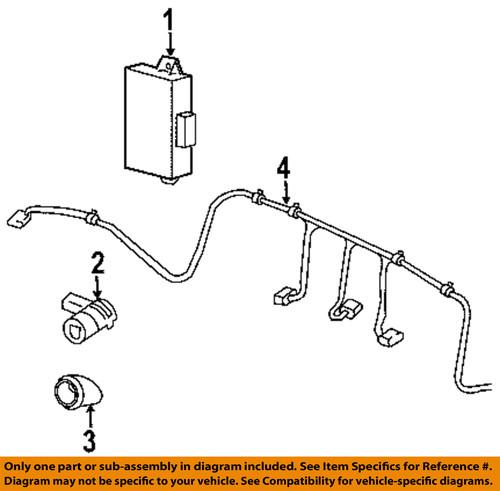 1

4

2

3

Only one part or sub-assembly in diagram included. See Item Specifics for Reference #. Diagram may not be specific to your vehicle. See Compatibility for vehicle-specific diagrams.