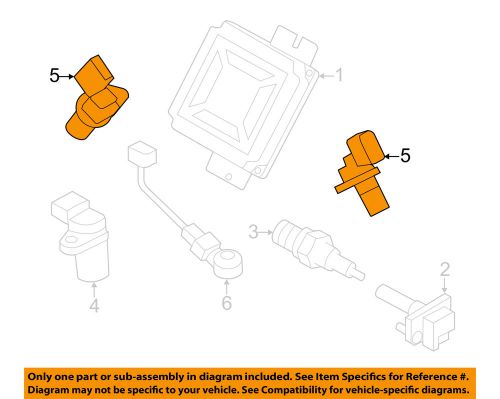 5
1
5
3
2
4
6

Only one part or sub-assembly in diagram included. See Item Specifics for Reference #.
Diagram may not be specific to your vehicle. See Compatibility for vehicle-specific diagrams.