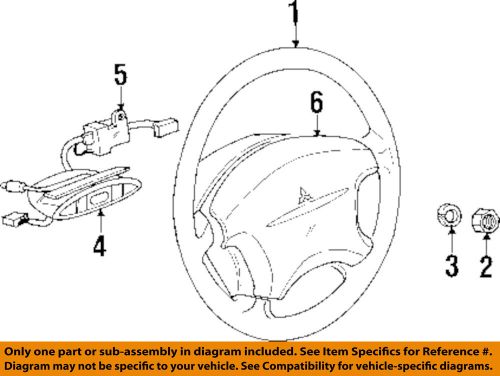 1

5

6

4

3

2

Only one part or sub-assembly in diagram included. See Item Specifics for Reference #. Diagram may not be specific to your vehicle. See Compatibility for vehicle-specific diagrams.