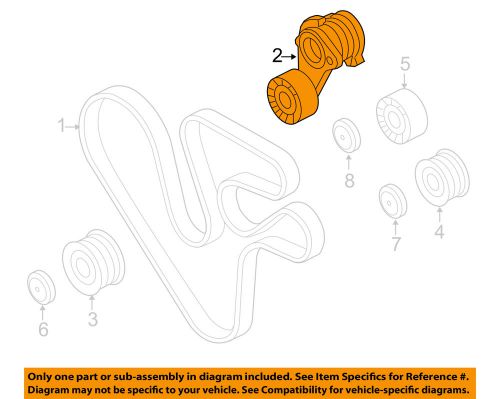 2
5
1
8
4
7
3
6

Only one part or sub-assembly in diagram included. See Item Specifics for Reference #. Diagram may not be specific to your vehicle. See Compatibility for vehicle-specific diagrams.