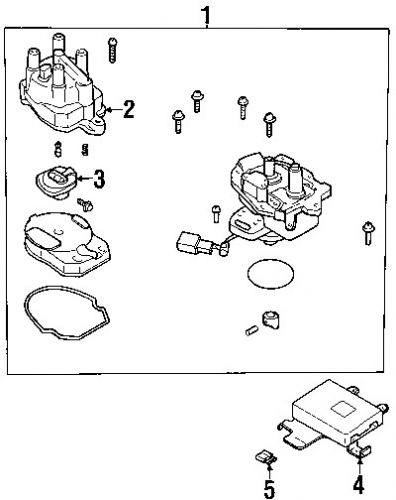 1
2
3
5
4