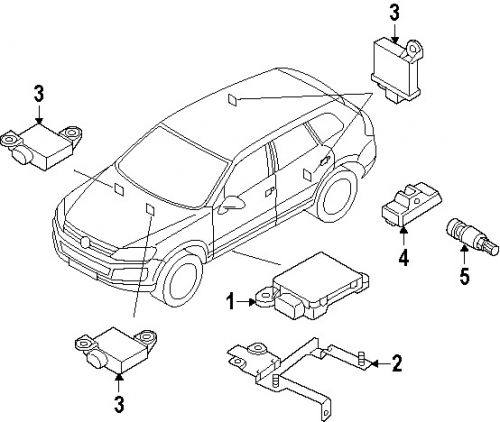 3
3
4
5
1
2
3