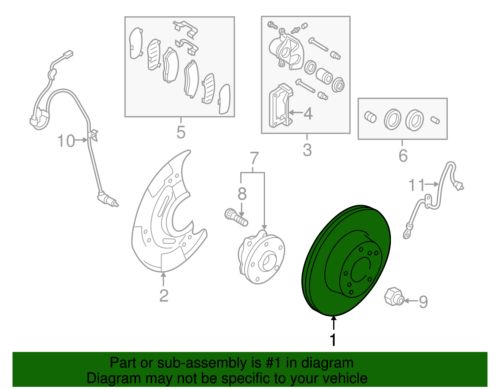 5

4

3

6

10

7

8

11

2

9

1

Part or sub-assembly is #1 in diagram
Diagram may not be specific to your vehicle