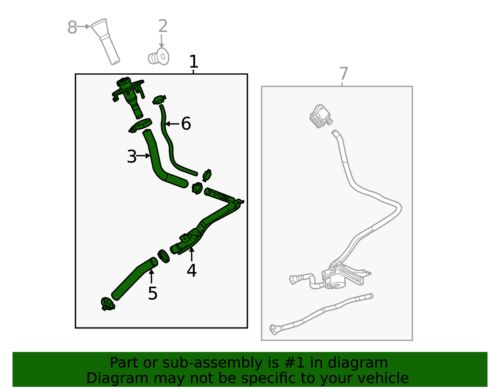 8
2
1
7
6
3
4
5

Part or sub-assembly is #1 in diagram
Diagram may not be specific to your vehicle