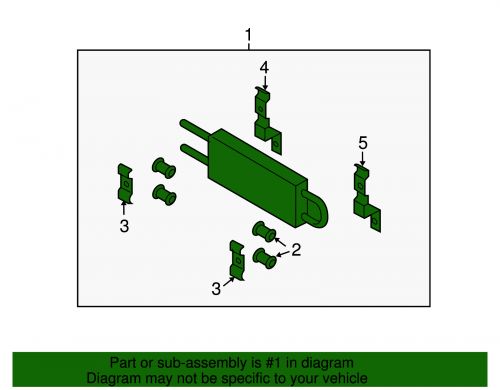 1
4
5
3
2
3

Part or sub-assembly is #1 in diagram
Diagram may not be specific to your vehicle