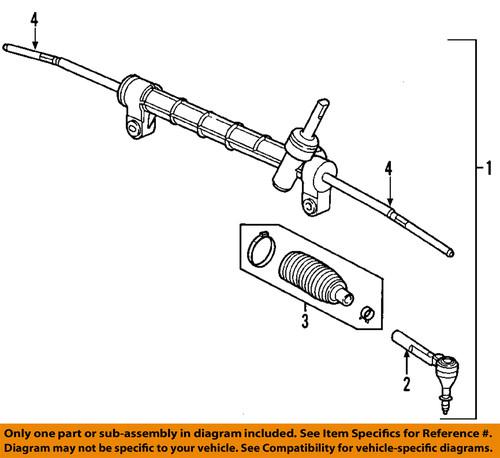 4
4
1
3
2
Only one part or sub-assembly in diagram included. See Item Specifics for Reference #. Diagram may not be specific to your vehicle. See Compatibility for vehicle-specific diagrams.