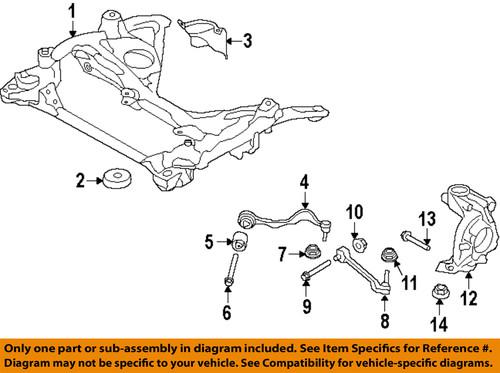 1
3
2
4
10
13
5
7
11
12
6
9
8
14

Only one part or sub-assembly in diagram included. See Item Specifics for Reference #.
Diagram may not be specific to your vehicle. See Compatibility for vehicle-specific diagrams.