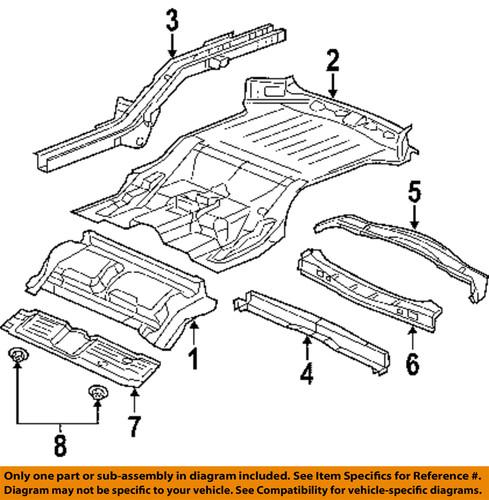 3
2
5
1
4
6
7
8

Only one part or sub-assembly in diagram included. See Item Specifics for Reference #.
Diagram may not be specific to your vehicle. See Compatibility for vehicle-specific diagrams.