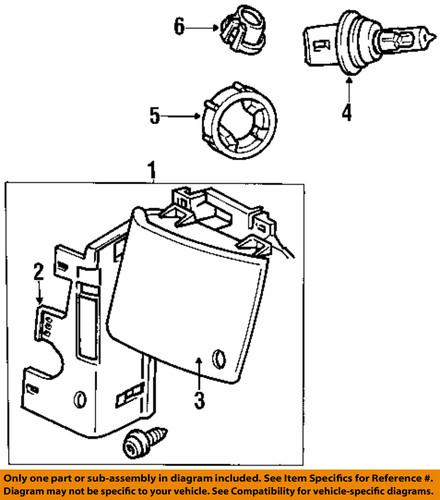 6
4
5
1
2
3

Only one part or sub-assembly in diagram included. See Item Specifics for Reference #. Diagram may not be specific to your vehicle. See Compatibility for vehicle-specific diagrams.