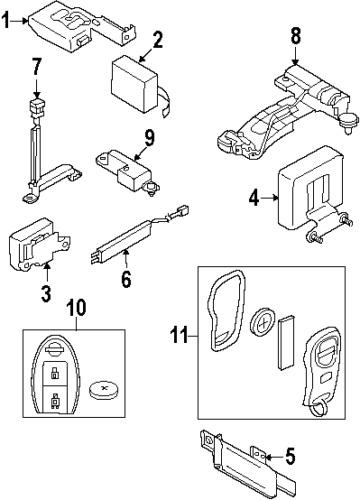 1
2
8
7
9
4
3
6
10
11
5