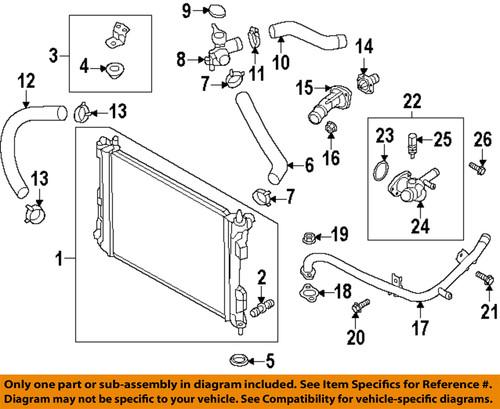 9
3
4
8
11
10
14
7
15
12
13
22
23
25
26
16
6
13
7
24
19
1
2
18
21
20
17
5

Only one part or sub-assembly in diagram included. See Item Specifics for Reference #. Diagram may not be specific to your vehicle. See Compatibility for vehicle-specific diagrams.