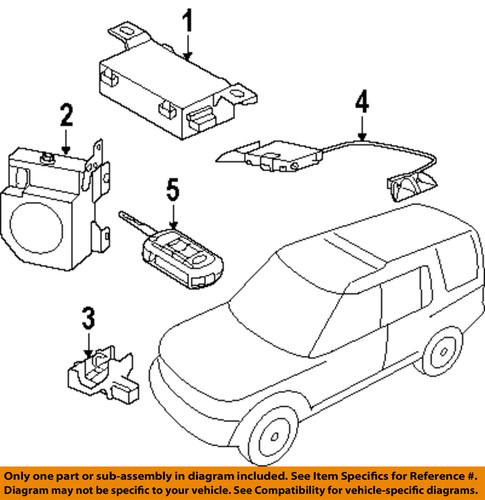 1

2

4

5

3

Only one part or sub-assembly in diagram included. See Item Specifics for Reference #.
Diagram may not be specific to your vehicle. See Compatibility for vehicle-specific diagrams.