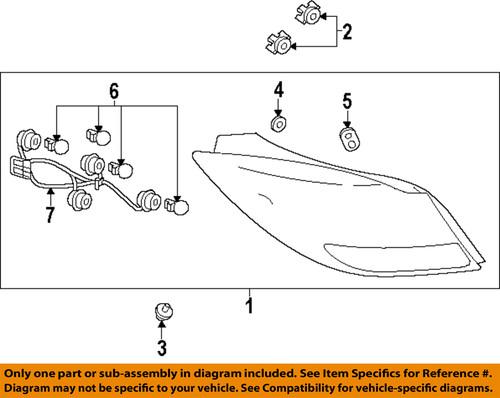 2

6

4

5

7

1

3

Only one part or sub-assembly in diagram included. See Item Specifics for Reference #.
Diagram may not be specific to your vehicle. See Compatibility for vehicle-specific diagrams.