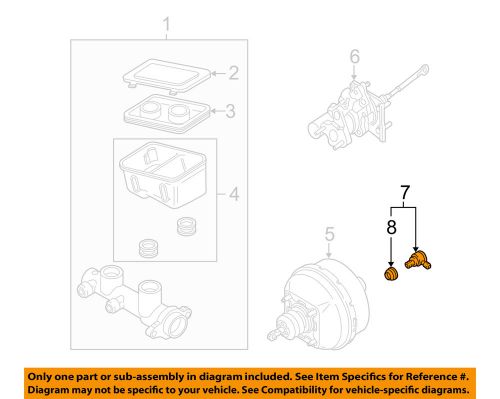 1
2
3
4
6
7
8
5

Only one part or sub-assembly in diagram included. See Item Specifics for Reference #. Diagram may not be specific to your vehicle. See Compatibility for vehicle-specific diagrams.