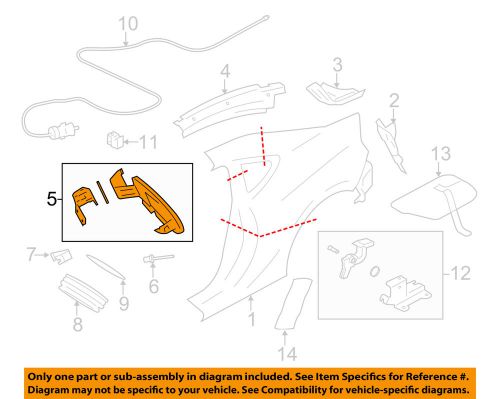 10
4
3
2
11
13
5
7
6
9
8
1
12
14

Only one part or sub-assembly in diagram included. See Item Specifics for Reference #.
Diagram may not be specific to your vehicle. See Compatibility for vehicle-specific diagrams.