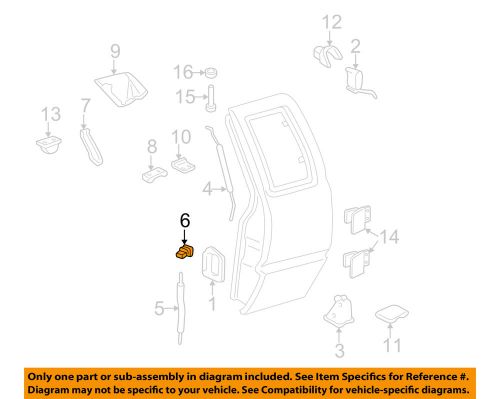 12
2
9
16
15
13
7
8
10
4
6
14
5
1
3
11

Only one part or sub-assembly in diagram included. See Item Specifics for Reference #. Diagram may not be specific to your vehicle. See Compatibility for vehicle-specific diagrams.