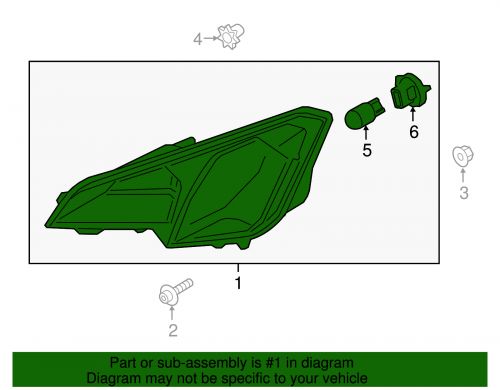 4
6
5
3
1
2

Part or sub-assembly is #1 in diagram
Diagram may not be specific to your vehicle