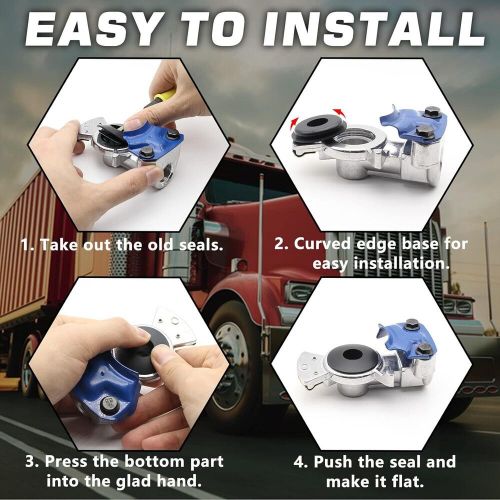 EASY TO INSTALL

1. Take out the old seals.

2. Curved edge base for easy installation.

3. Press the bottom part into the glad hand.

4. Push the seal and make it flat.