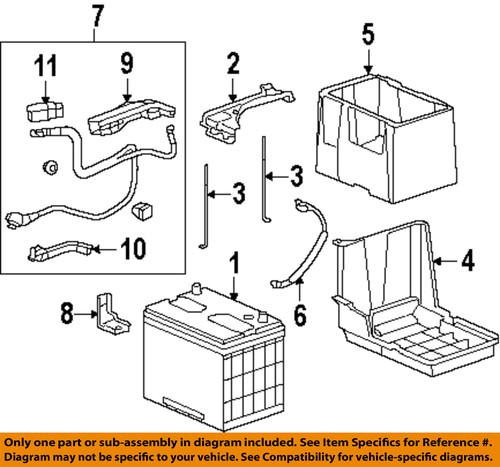 7
11
9
2
5
3
3
10
1
4
8
6

Only one part or sub-assembly in diagram included. See Item Specifics for Reference #.
Diagram may not be specific to your vehicle. See Compatibility for vehicle-specific diagrams.