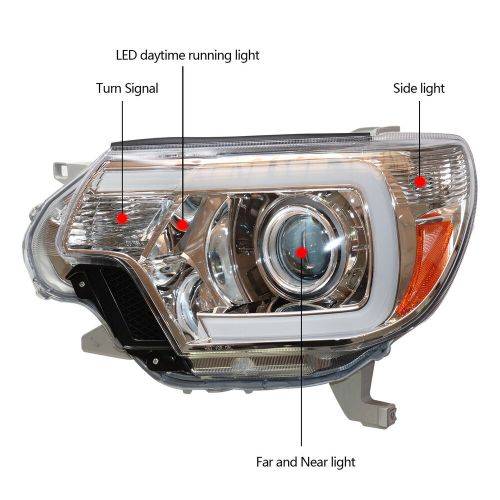 LED daytime running light

Turn Signal

Side light

Far and Near light