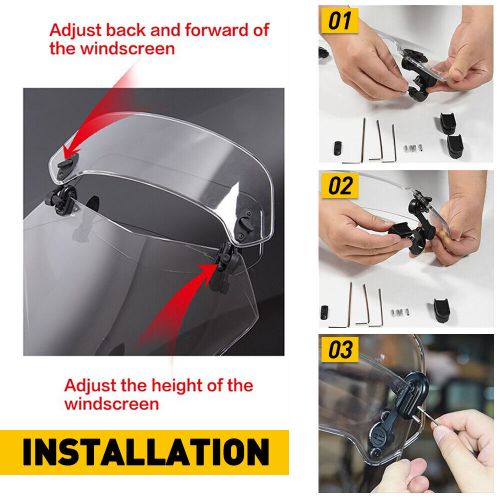 Adjust back and forward of the windscreen

Adjust the height of the windscreen

INSTALLATION

01

02

03