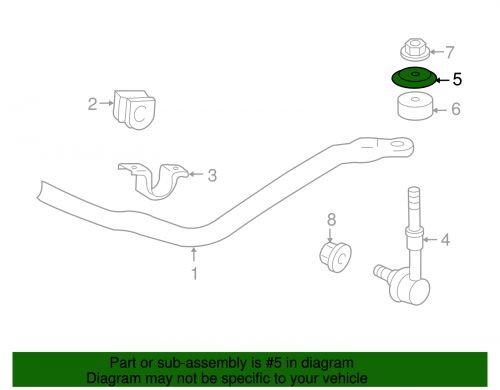 7
5
2
6
3
8
4
1

Part or sub-assembly is #5 in diagram
Diagram may not be specific to your vehicle