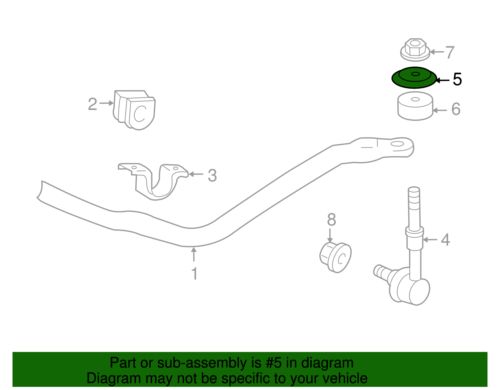 7
5
2
6
3
8
4
1
Part or sub-assembly is #5 in diagram
Diagram may not be specific to your vehicle