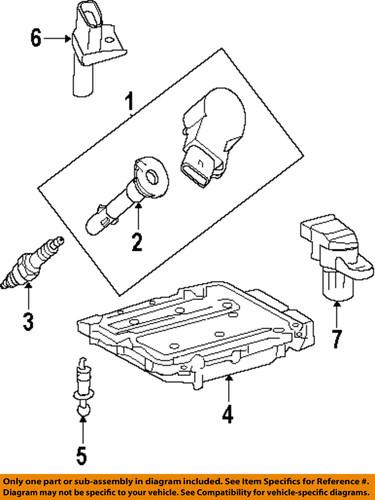 6

1

2

3

7

4

5

Only one part or sub-assembly in diagram included. See Item Specifics for Reference #. Diagram may not be specific to your vehicle. See Compatibility for vehicle-specific diagrams.