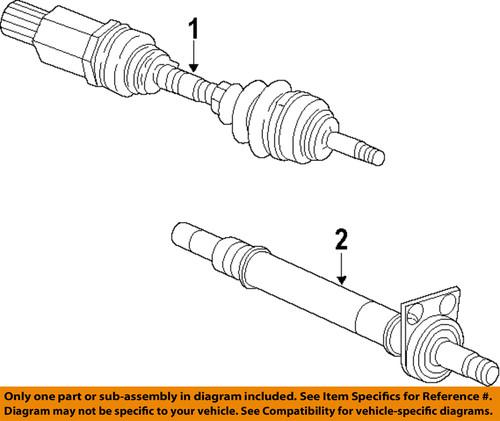 1

2

Only one part or sub-assembly in diagram included. See Item Specifics for Reference #.
Diagram may not be specific to your vehicle. See Compatibility for vehicle-specific diagrams.