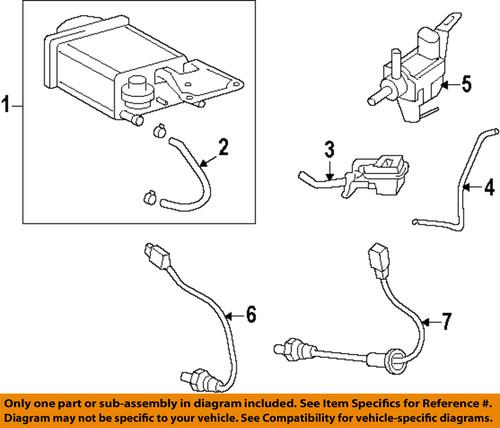 1
2
5
3
4
6
7

Only one part or sub-assembly in diagram included. See Item Specifics for Reference #. Diagram may not be specific to your vehicle. See Compatibility for vehicle-specific diagrams.