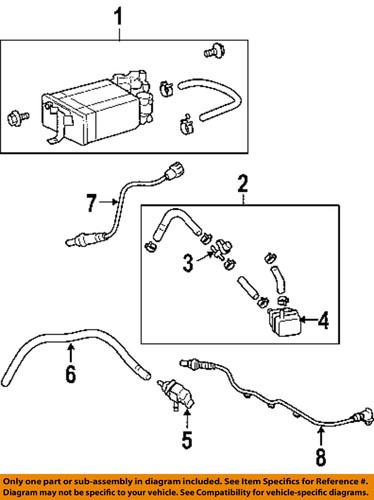 1

7

2

3

4

6

5

8

Only one part or sub-assembly in diagram included. See Item Specifics for Reference #. Diagram may not be specific to your vehicle. See Compatibility for vehicle-specific diagrams.